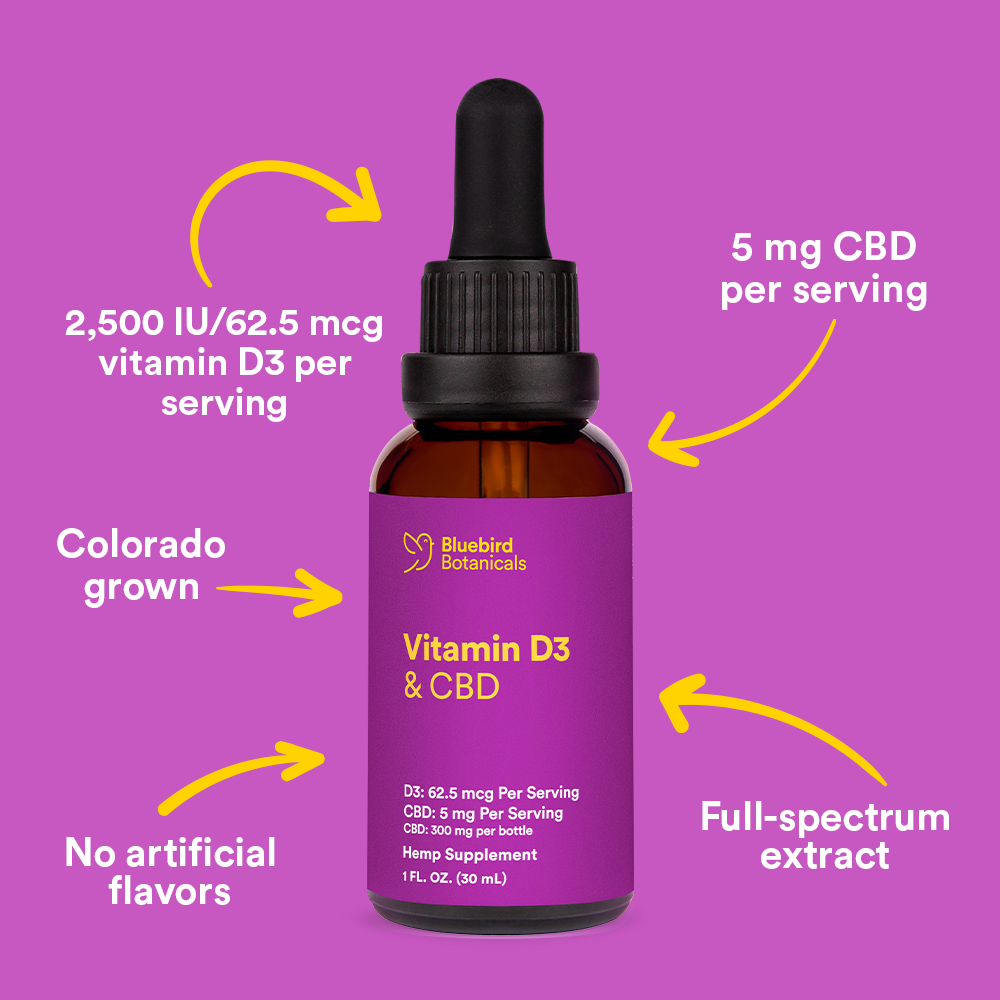 2,500 IU/62.5 mcg vitamin D3 per serving

5 mg CBD per serving

Colorado grown

Bluebird Botanicals

Vitamin D3 & CBD

D3: 62.5 mcg Per Serving
CBD: 5 mg Per Serving
CBD: 300 mg per bottle
Hemp Supplement
1 FL. OZ. (30 mL)

No artificial flavors

Full-spectrum extract